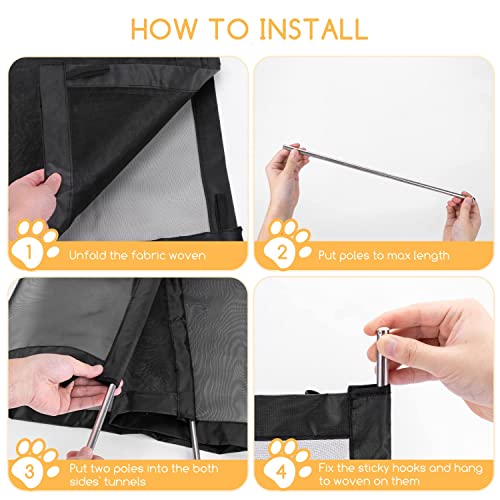 HOW TO INSTALL

1 Unfold the fabric woven

2 Put poles to max length

3 Put two poles into the both sides' tunnels

4 Fix the sticky hooks and hang to woven on them