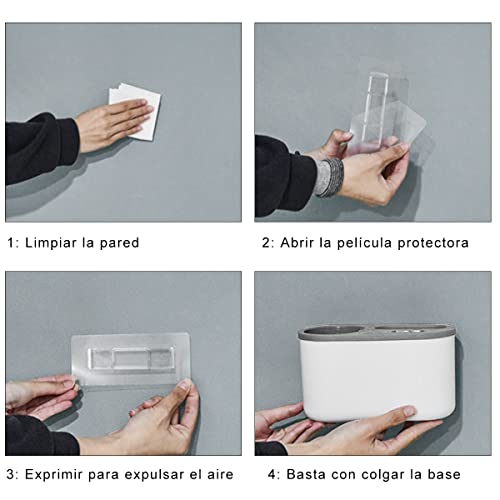 1: Limpiar la pared

2: Abrir la película protectora

3: Exprimir para expulsar el aire

4: Basta con colgar la base