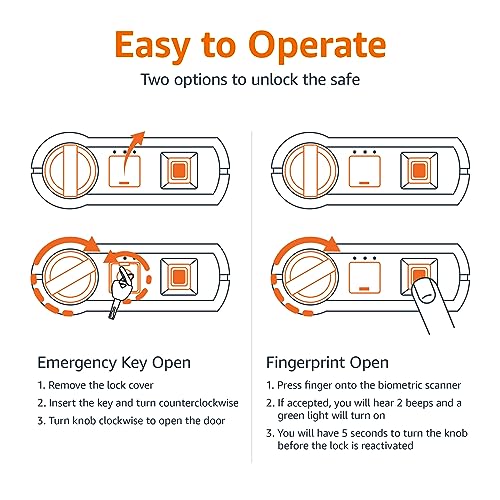 Easy to Operate

Two options to unlock the safe

Emergency Key Open

1. Remove the lock cover
2. Insert the key and turn counterclockwise
3. Turn knob clockwise to open the door

Fingerprint Open

1. Press finger onto the biometric scanner
2. If accepted, you will hear 2 beeps and a green light will turn on
3. You will have 5 seconds to turn the knob before the lock is reactivated