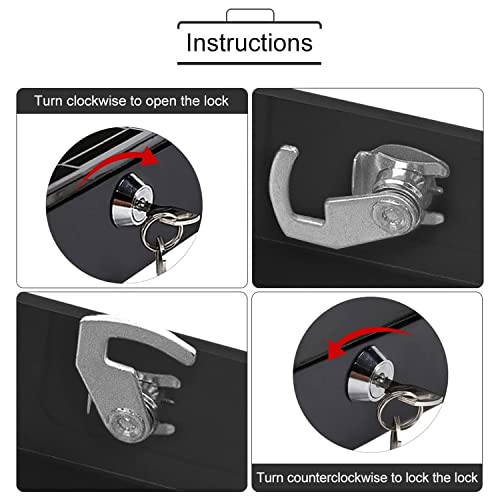 Instructions

Turn clockwise to open the lock

Turn counterclockwise to lock the lock