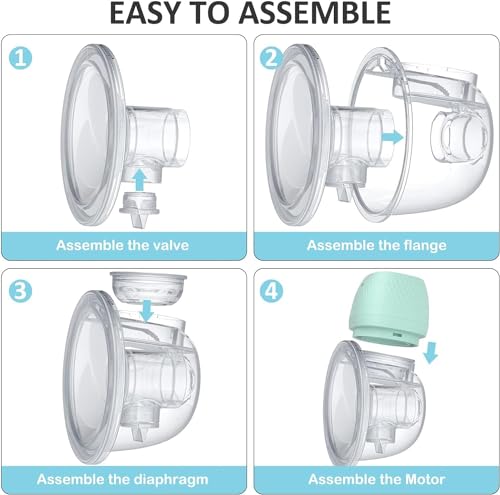 EASY TO ASSEMBLE

1

Assemble the valve

2

Assemble the flange

3

Assemble the diaphragm

4

Assemble the Motor