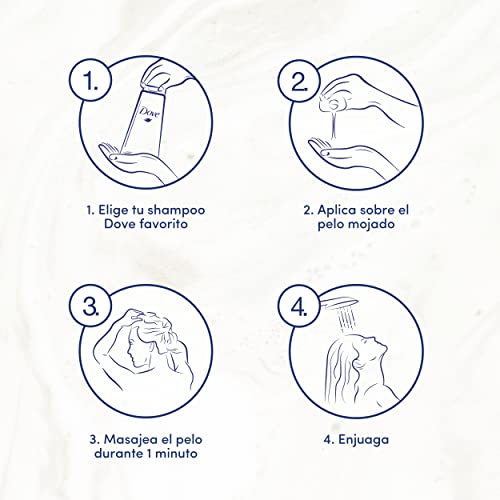 1.

Dove

1. Elige tu shampoo Dove favorito

2.

2. Aplica sobre el pelo mojado

3.

3. Masajea el pelo durante 1 minuto

4.

4. Enjuaga