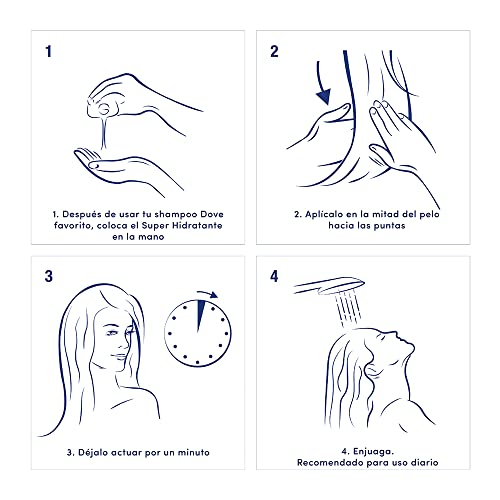 1

1. Después de usar tu shampoo Dove favorito, coloca el Super Hidratante en la mano

2

2. Aplícalo en la mitad del pelo hacia las puntas

3

3. Déjalo actuar por un minuto

4

4. Enjuaga.
Recomendado para uso diario