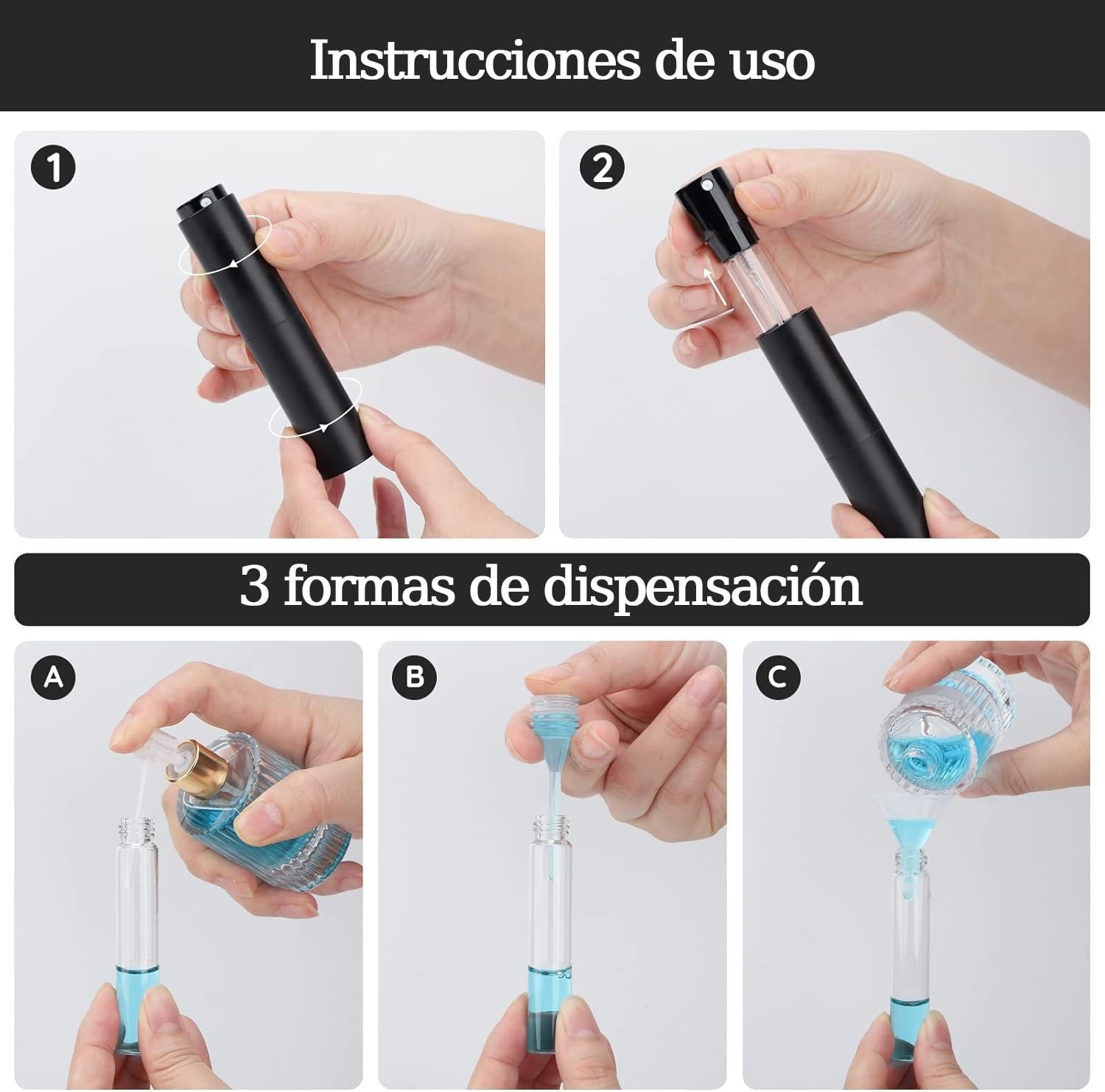 Instrucciones de uso

1

2

3 formas de dispensación

A

B

C