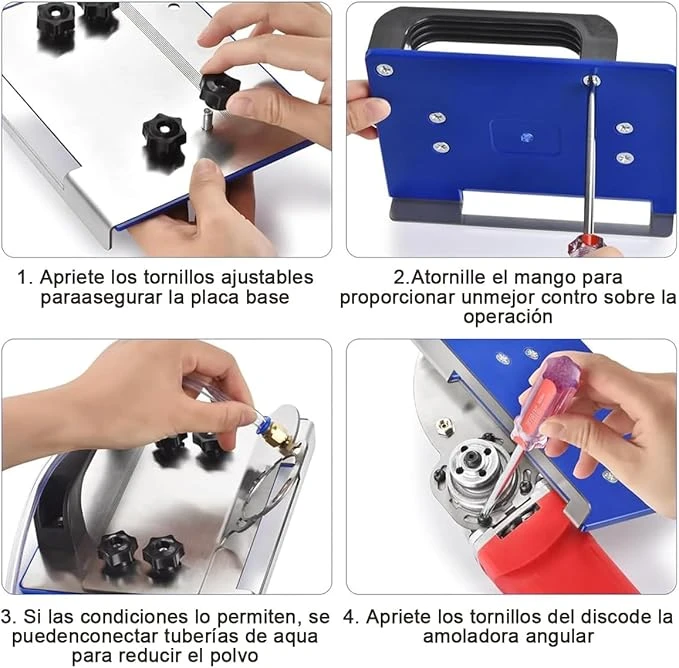 1. Apriete los tornillos ajustables paraasegurar la placa base

2.Atornille el mango para proporcionar unmejor contro sobre la operación

3. Si las condiciones lo permiten, se puedenconectar tuberías de aqua para reducir el polvo

4. Apriete los tornillos del discode la amoladora angular