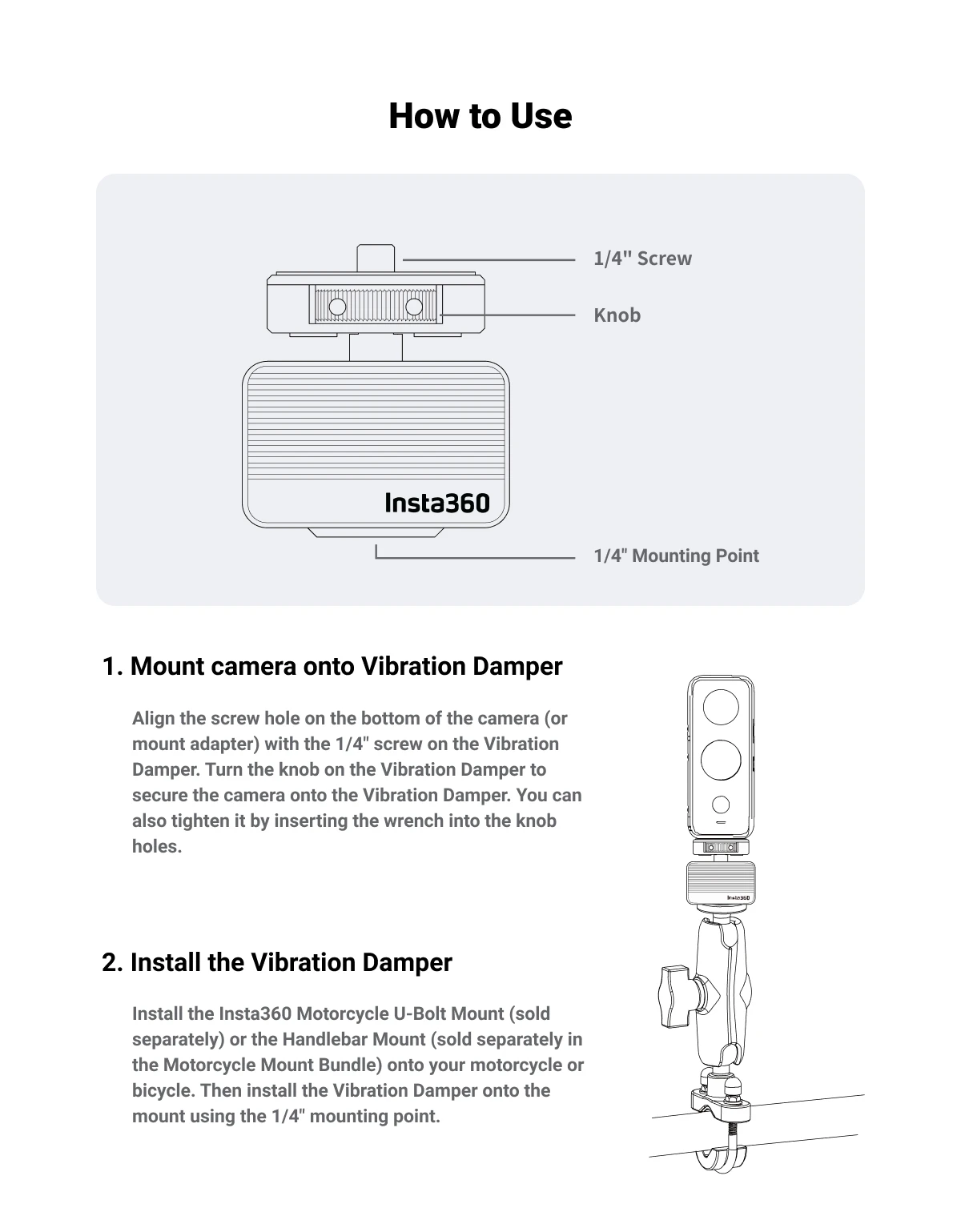 How to Use

1/4" Screw

Knob

Insta360

1/4" Mounting Point

1. Mount camera onto Vibration Damper

Align the screw hole on the bottom of the camera (or mount adapter) with the 1/4" screw on the Vibration Damper. Turn the knob on the Vibration Damper to secure the camera onto the Vibration Damper. You can also tighten it by inserting the wrench into the knob holes.

Insta360

2. Install the Vibration Damper

Install the Insta360 Motorcycle U-Bolt Mount (sold separately) or the Handlebar Mount (sold separately in the Motorcycle Mount Bundle) onto your motorcycle or bicycle. Then install the Vibration Damper onto the mount using the 1/4" mounting point.